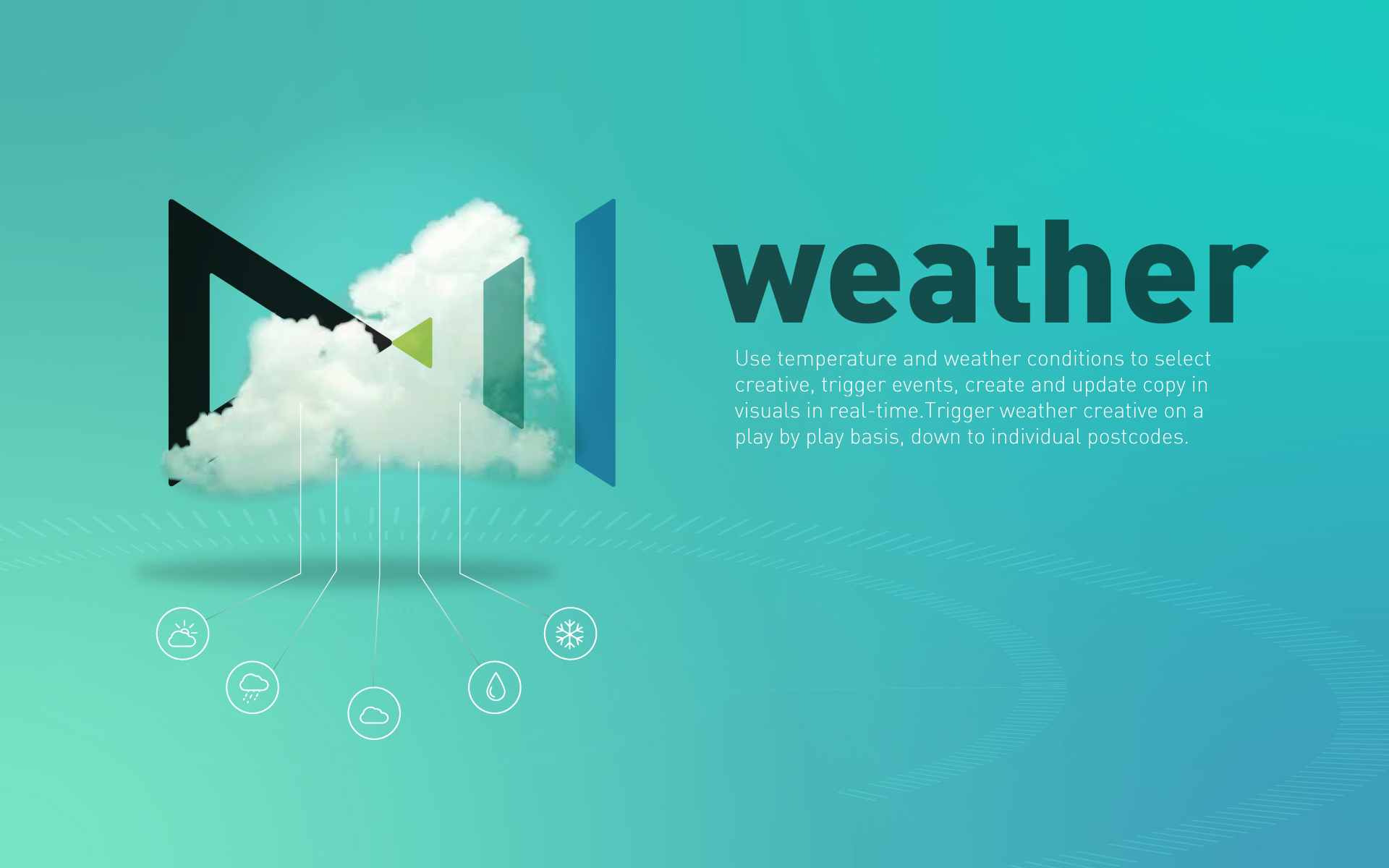 weather

Use temperature and weather conditions to select creative, trigger events, create and update copy in visuals in real-time.Trigger weather creative on a play by play basis, down to individual postcodes.